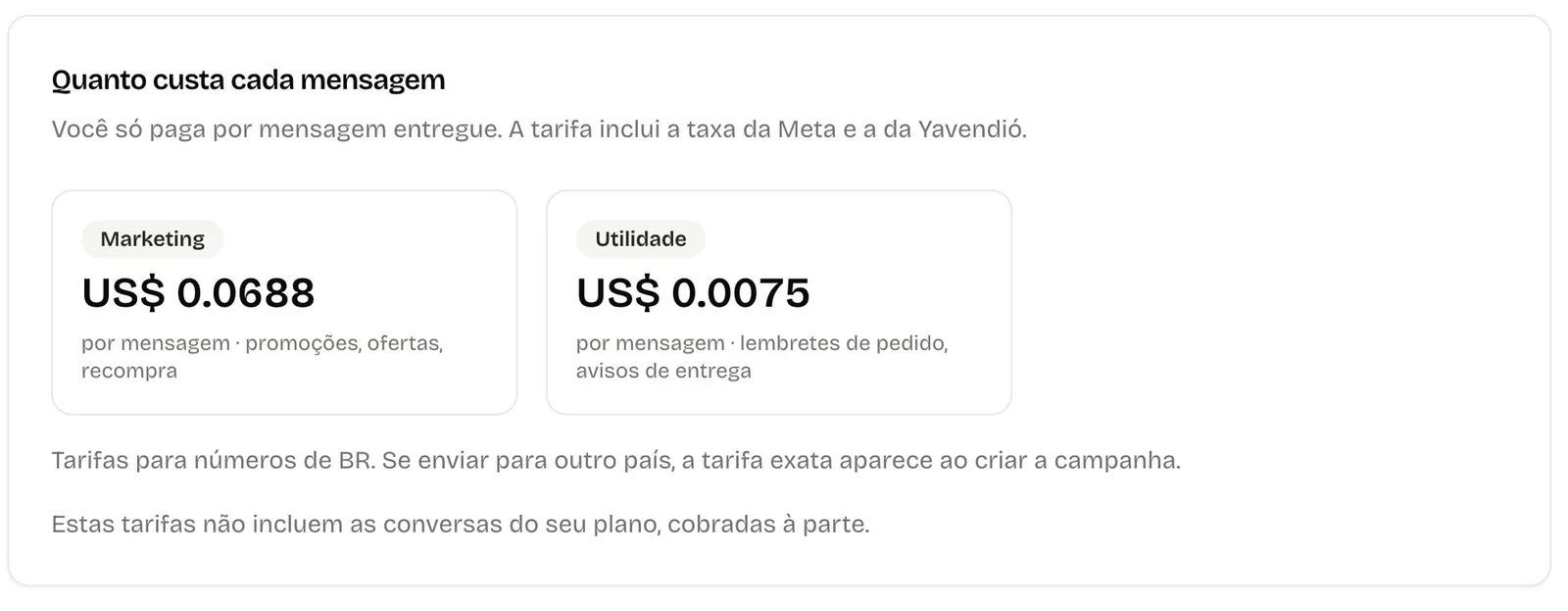 Quanto custa cada mensagem

Você só paga por mensagem entregue. A tarifa inclui a taxa da Meta e a da Yavendió.

Marketing

US$ 0.0688

por mensagem · promoções, ofertas, recompra

Utilidade

US$ 0.0075

por mensagem · lembretes de pedido, avisos de entrega

Tarifas para números de BR. Se enviar para outro país, a tarifa exata aparece ao criar a campanha.

Estas tarifas não incluem as conversas do seu plano, cobradas à parte.