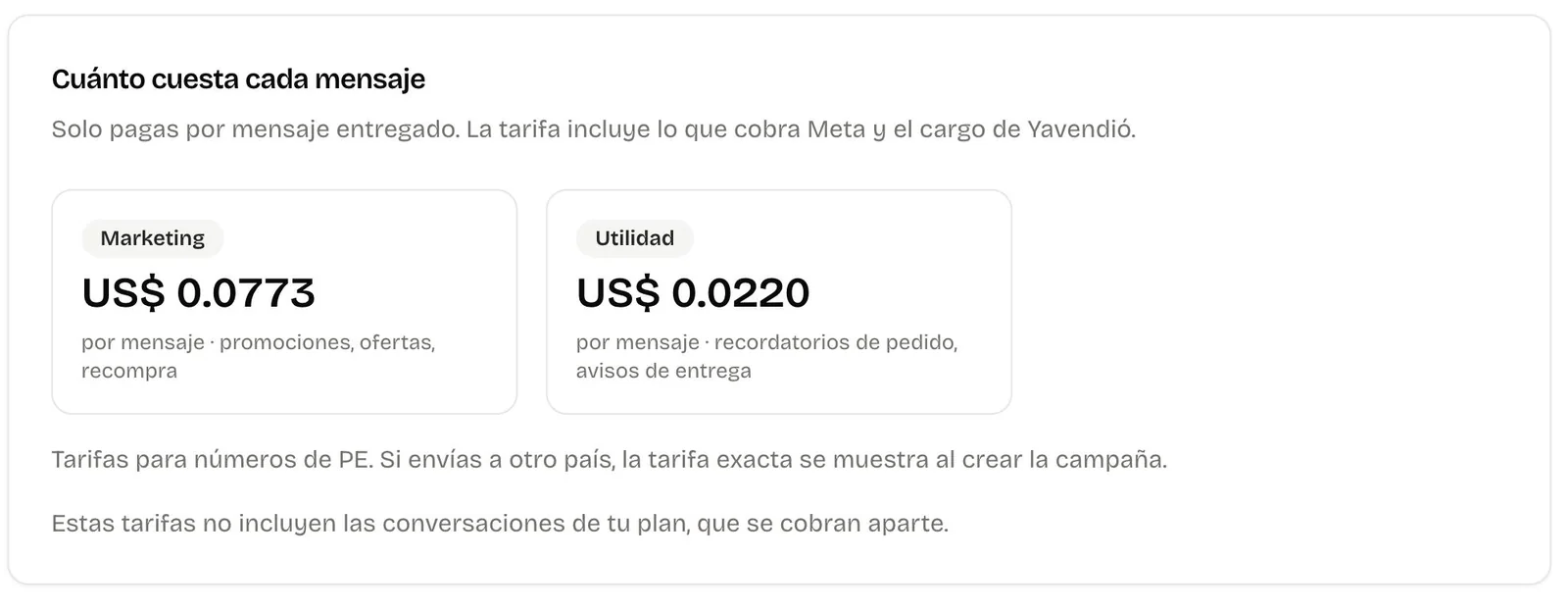 Cuánto cuesta cada mensaje

Solo pagas por mensaje entregado. La tarifa incluye lo que cobra Meta y el cargo de Yavendió.

Marketing

US$ 0.0773

por mensaje · promociones, ofertas, recompra

Utilidad

US$ 0.0220

por mensaje · recordatorios de pedido, avisos de entrega

Tarifas para números de PE. Si envías a otro país, la tarifa exacta se muestra al crear la campaña.

Estas tarifas no incluyen las conversaciones de tu plan, que se cobran aparte.